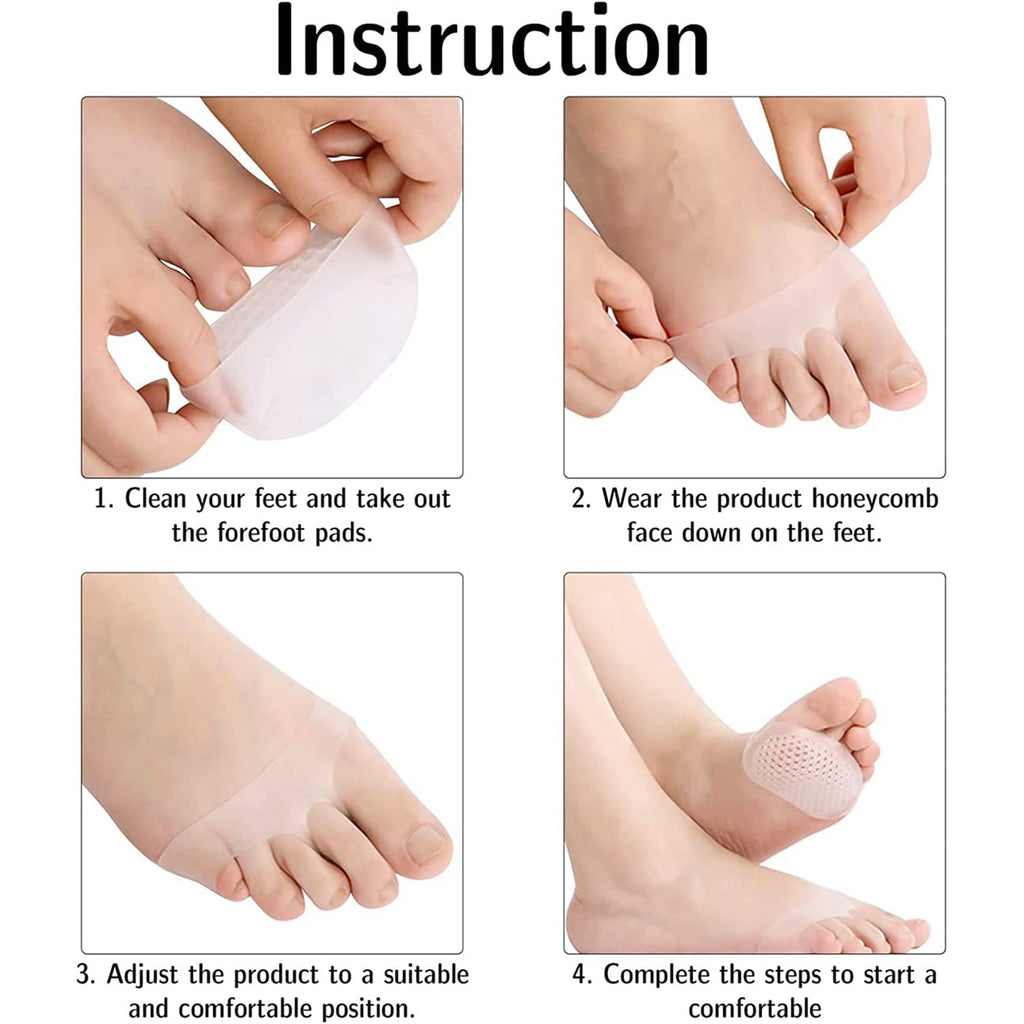 Instruction

1. Clean your feet and take out the forefoot pads.

2. Wear the product honeycomb face down on the feet.

3. Adjust the product to a suitable and comfortable position.

4. Complete the steps to start a comfortable